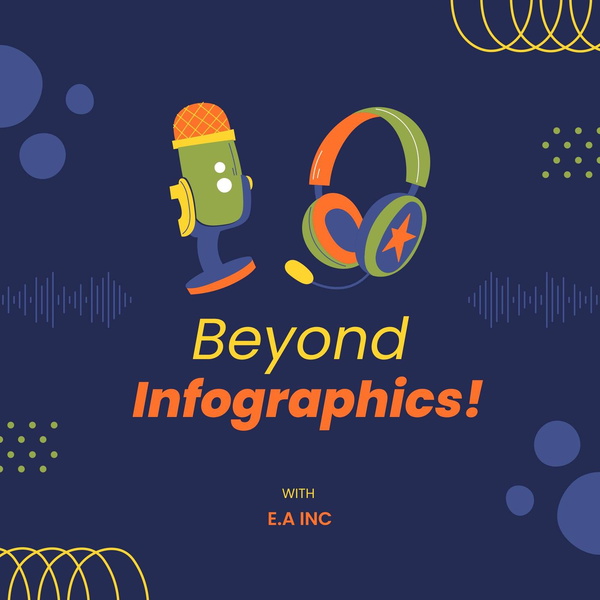 Beyond
Infographics!

WITH
E.A INC