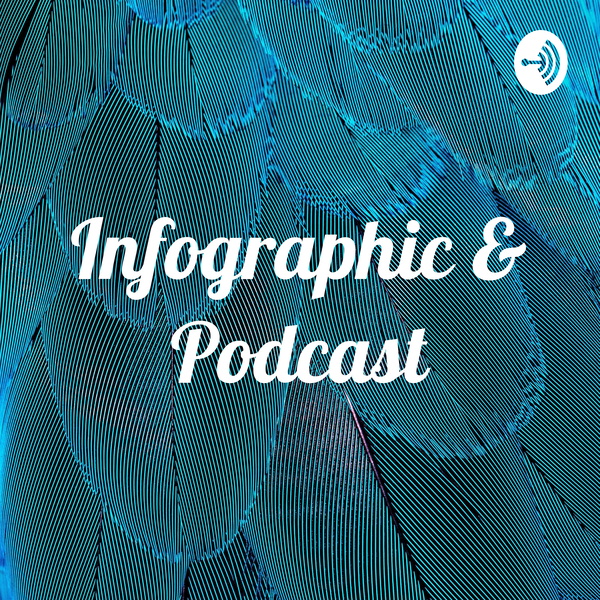 Infographic & Podcast